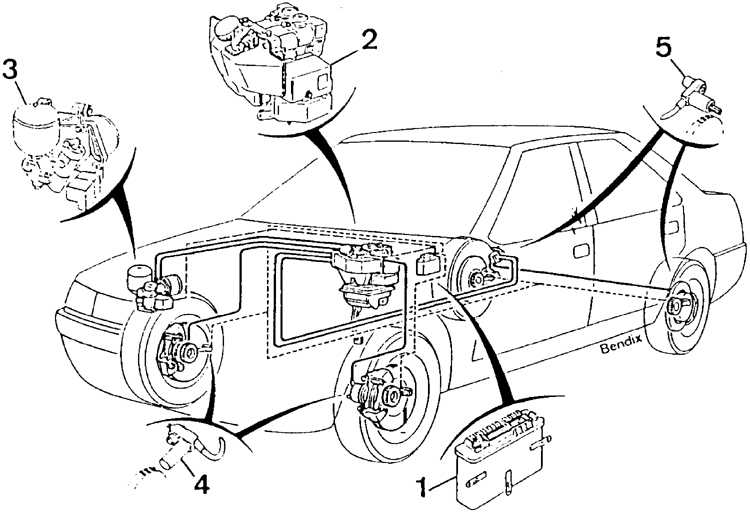 3
2
5
Bendix
4
1